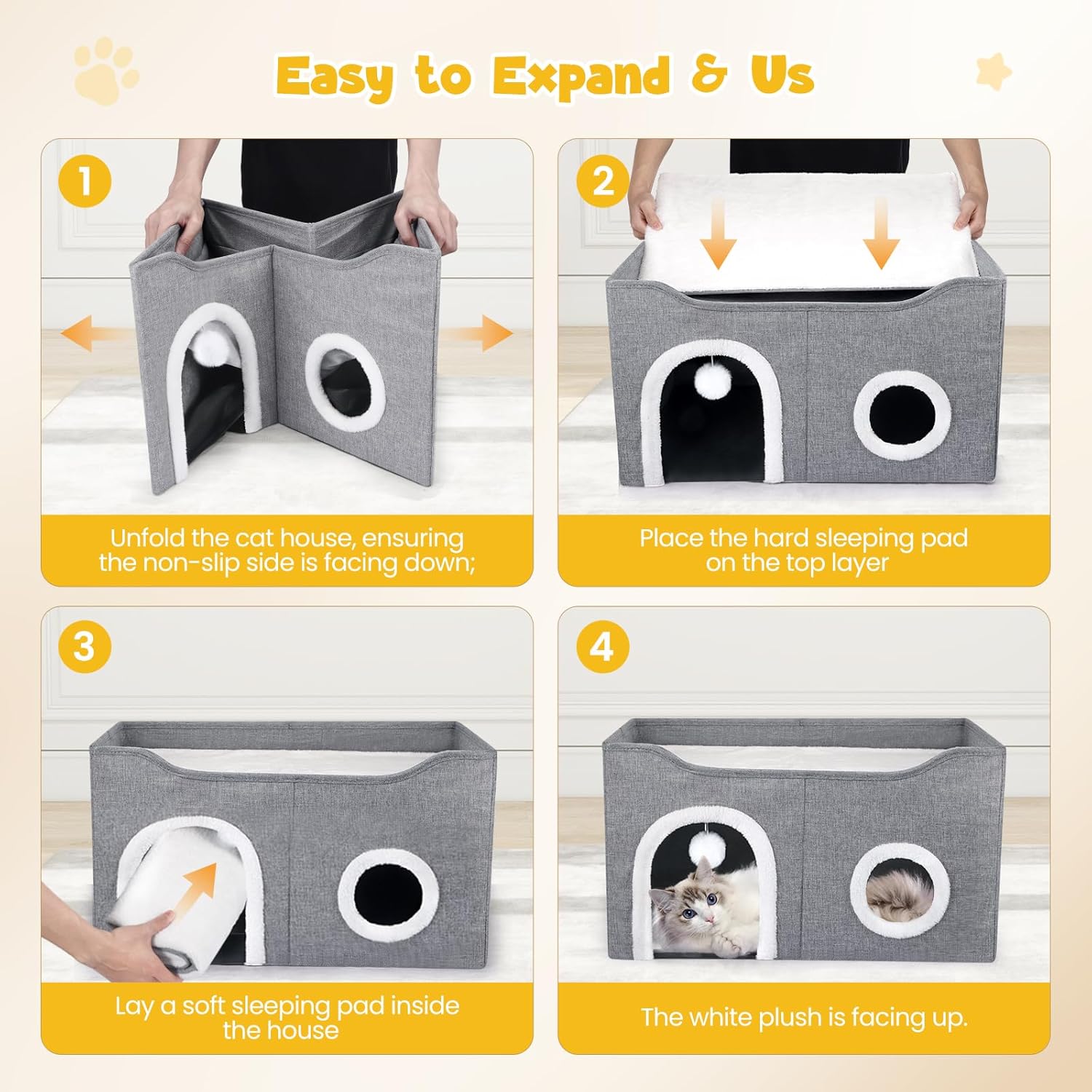 Easy to Expand & Us

1

Unfold the cat house, ensuring the non-slip side is facing down;

2

Place the hard sleeping pad on the top layer

3

Lay a soft sleeping pad inside the house

4

The white plush is facing up.