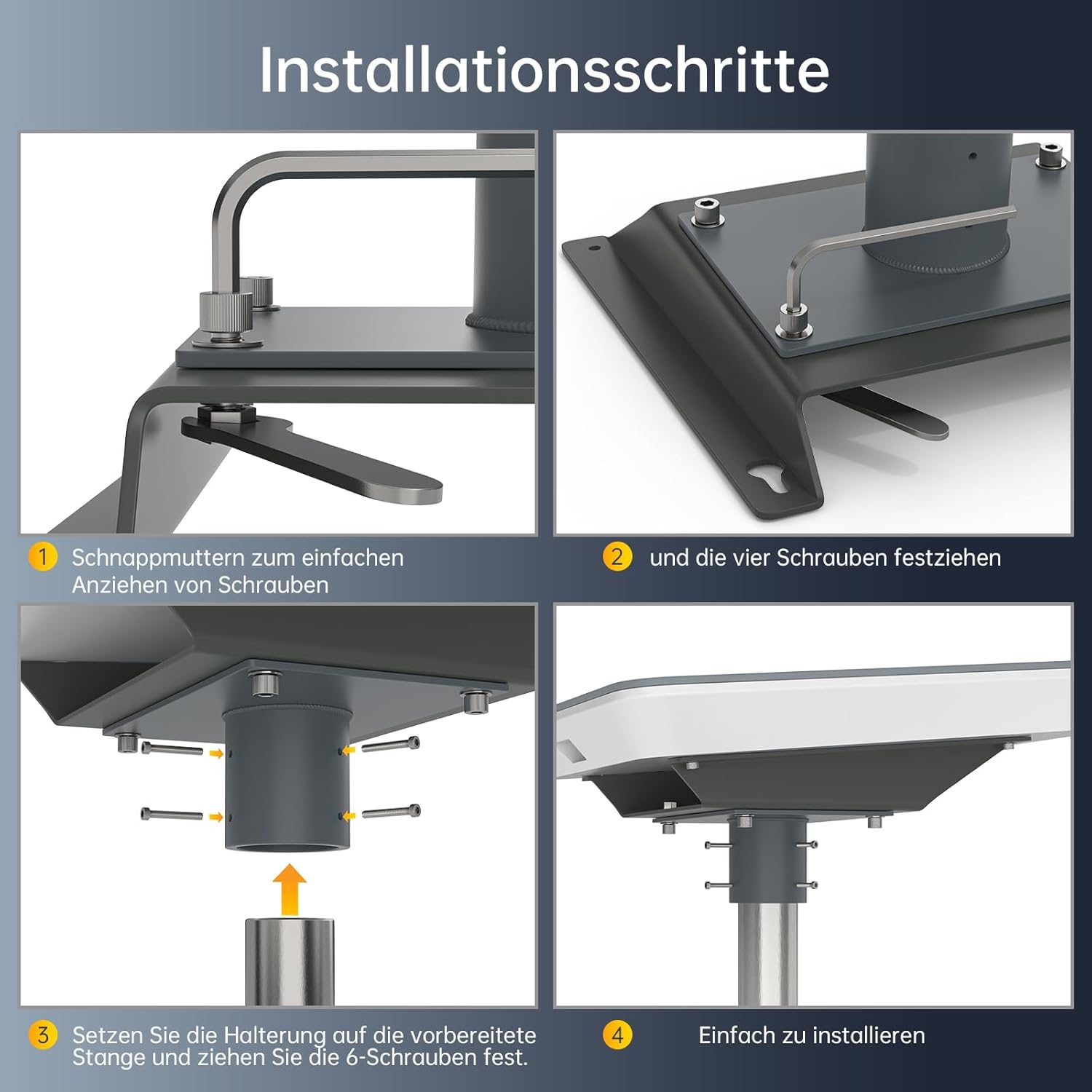 Installationsschritte

1 Schnappmuttern zum einfachen Anziehen von Schrauben

2 und die vier Schrauben festziehen

3 Setzen Sie die Halterung auf die vorbereitete Stange und ziehen Sie die 6-Schrauben fest.

4 Einfach zu installieren