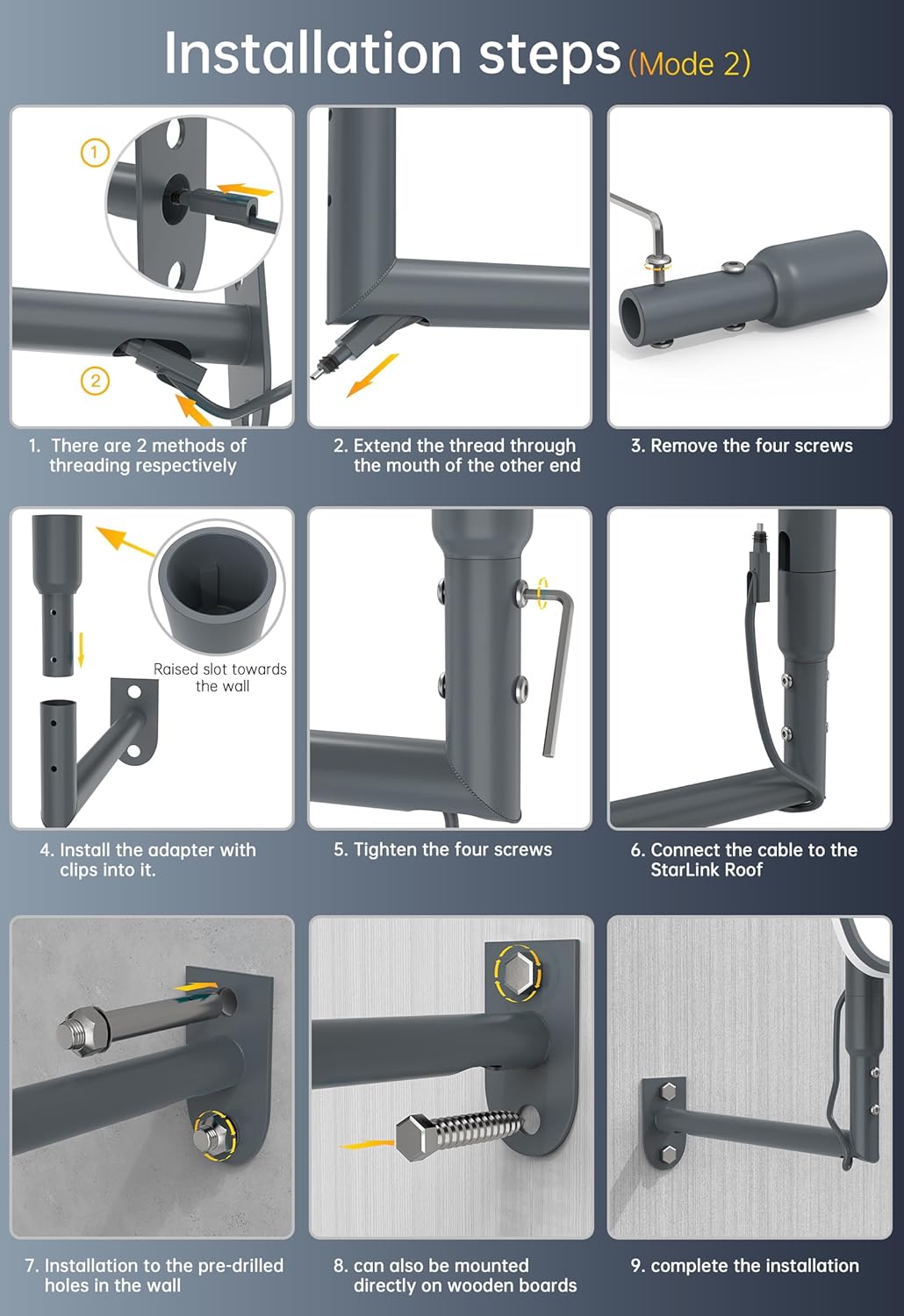 Installation steps (Mode 2)

1

2

1. There are 2 methods of threading respectively

2. Extend the thread through the mouth of the other end

3. Remove the four screws

Raised slot towards the wall

4. Install the adapter with clips into it.

5. Tighten the four screws

6. Connect the cable to the StarLink Roof

7. Installation to the pre-drilled holes in the wall

8. can also be mounted directly on wooden boards

9. complete the installation