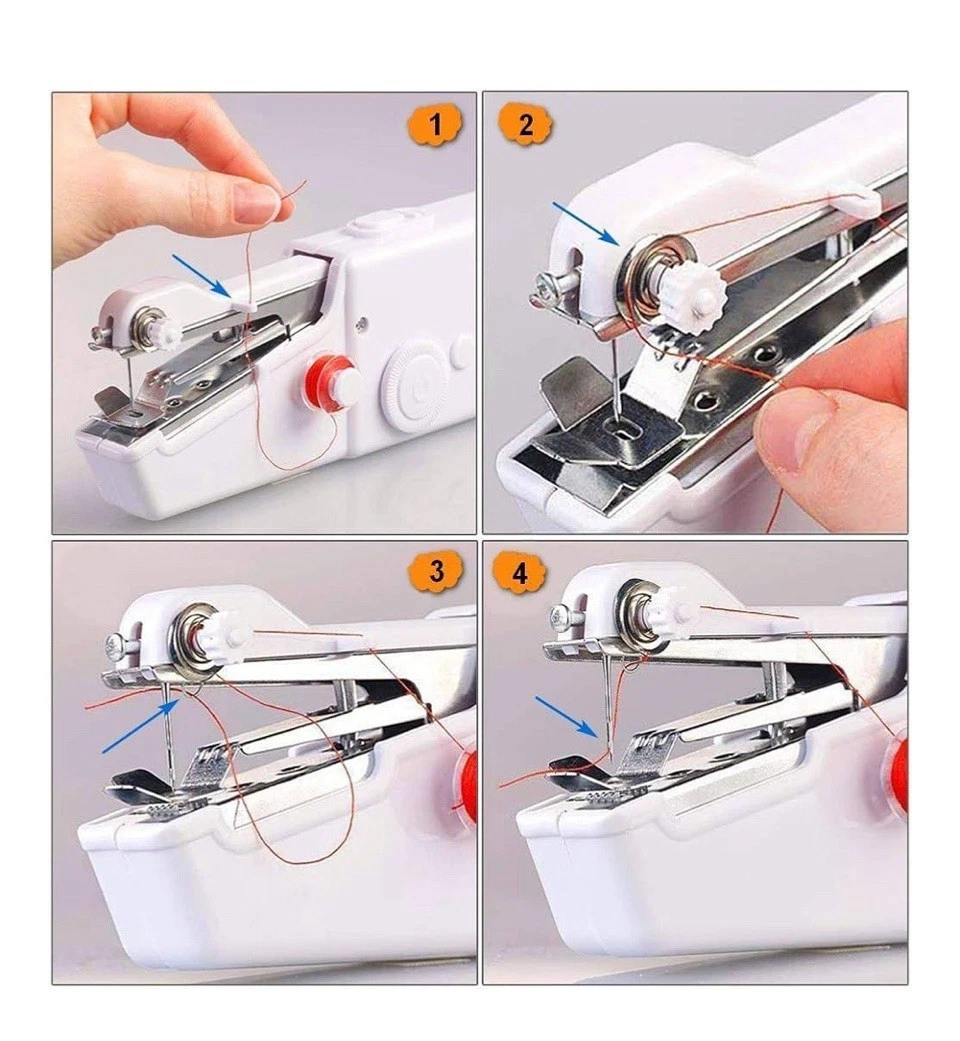 1

2

3

4